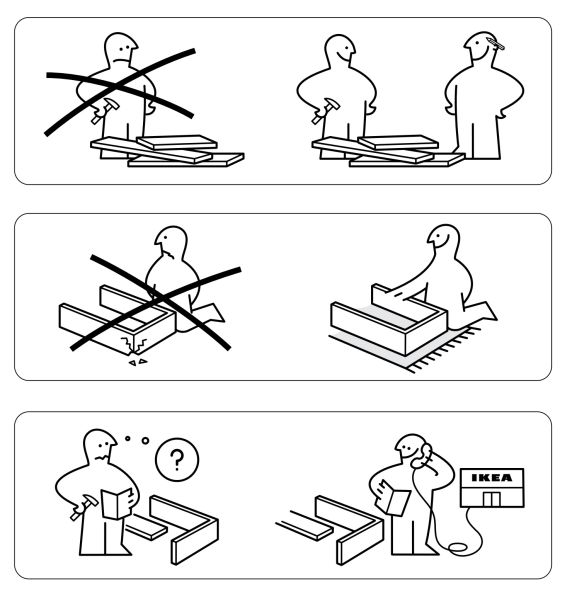 ?

IKEA